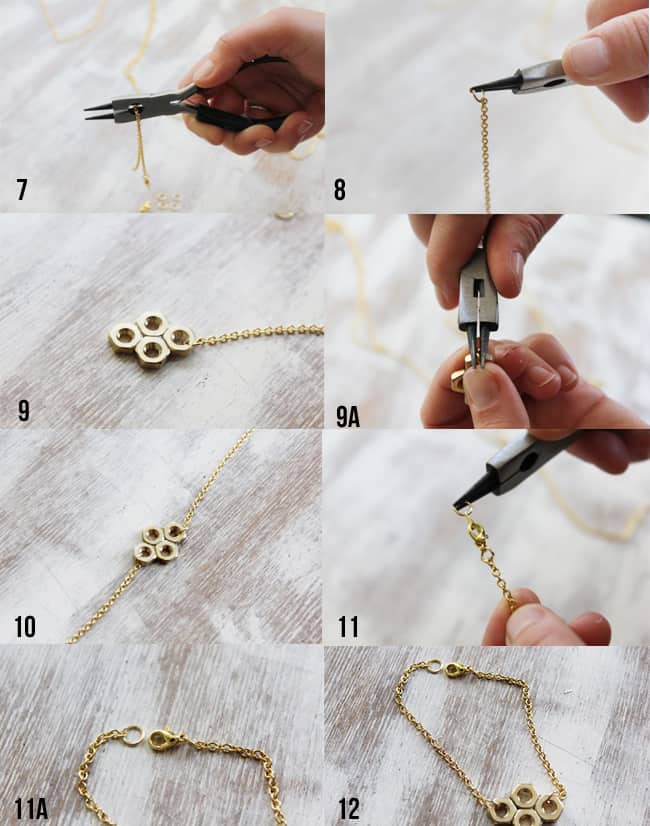 7

8

9

9A

10

11

11A

12